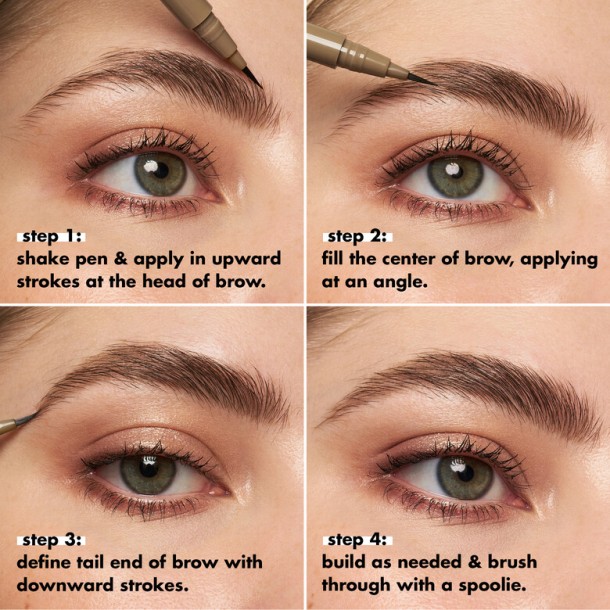 step 1:
shake pen & apply in upward strokes at the head of brow.

step 2:
fill the center of brow, applying at an angle.

step 3:
define tail end of brow with downward strokes.

step 4:
build as needed & brush through with a spoolie.